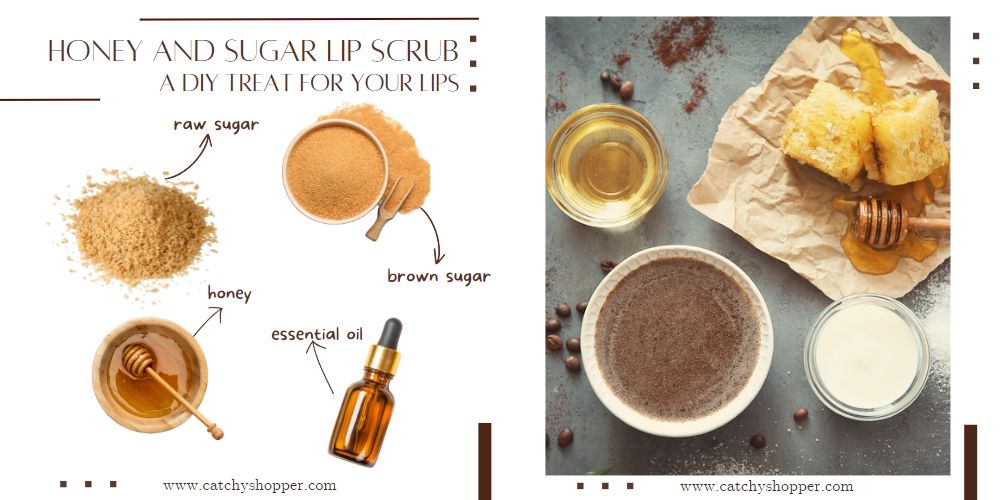 HONEY AND SUGAR LIP SCRUB
A DIY TREAT FOR YOUR LIPS

raw sugar

brown sugar

honey

essential oil

www.catchyshopper.com

www.catchyshopper.com