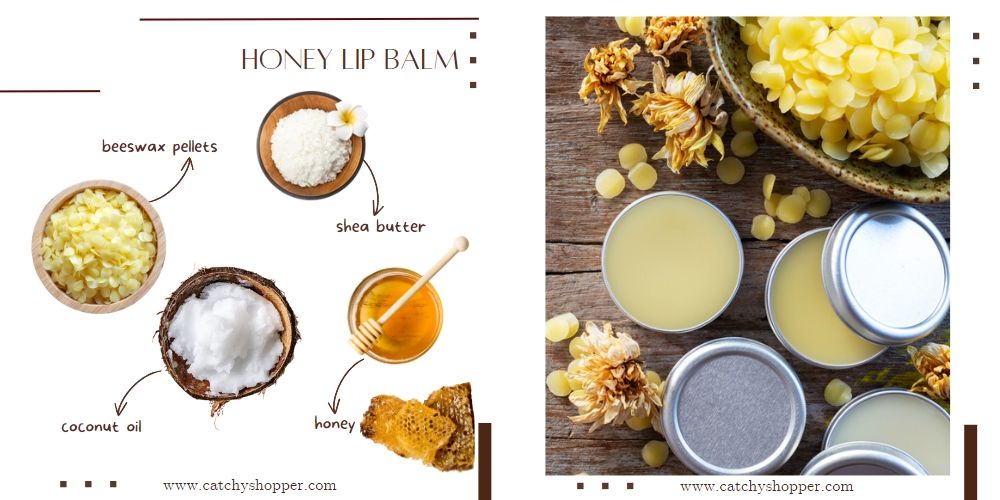 HONEY LIP BALM

beeswax pellets

shea butter

coconut oil

honey

www.catchyshopper.com

www.catchyshopper.com